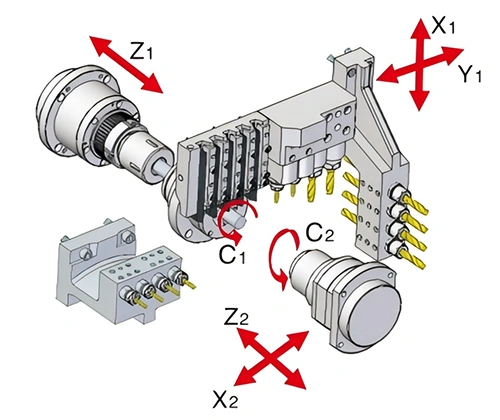 $Z_1$

$X_1$

$Y_1$

$C_1$

$C_2$

$Z_2$

$X_2$